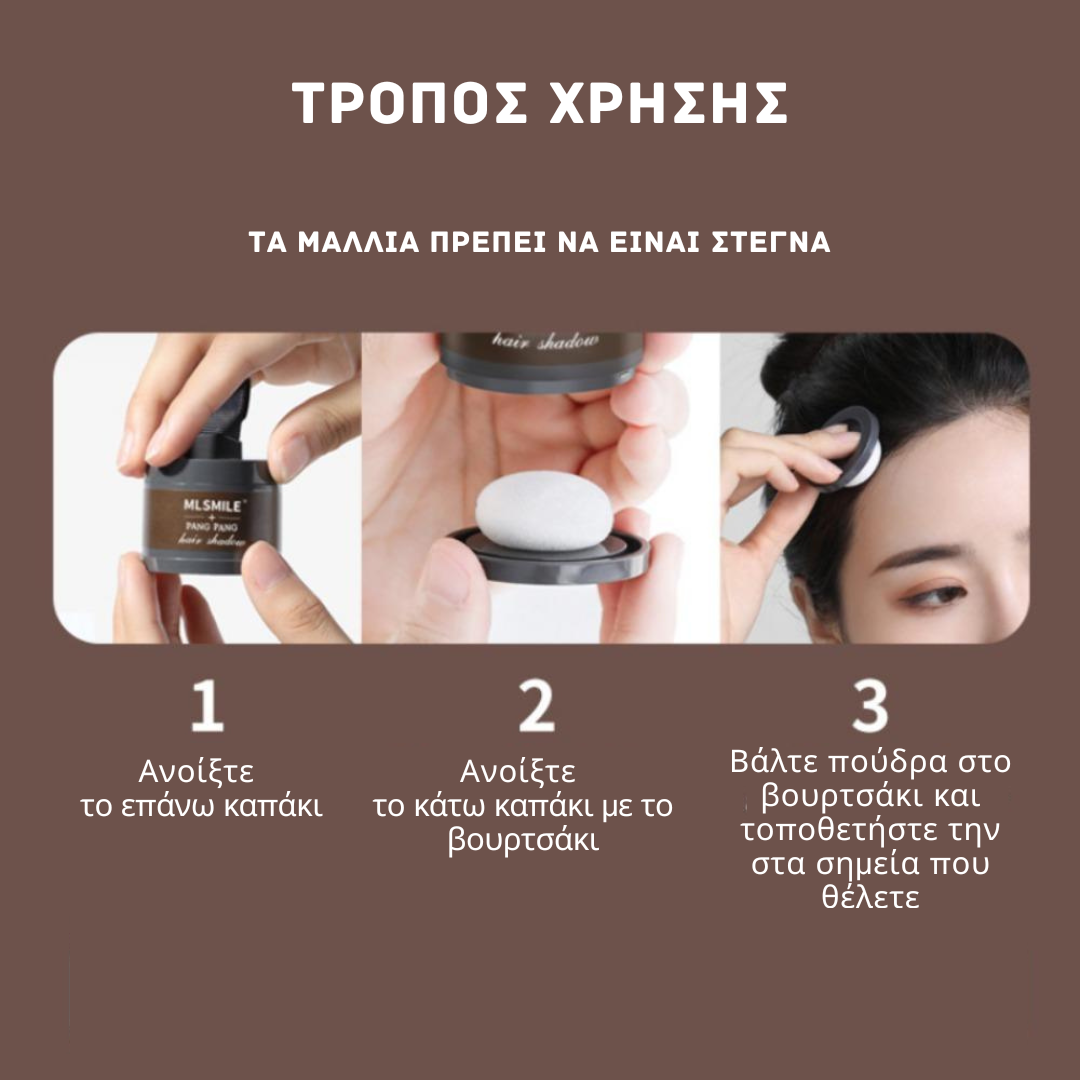 ΤΡΟΠΟΣ ΧΡΗΣΗΣ

ΤΑ ΜΑΛΛΙΑ ΠΡΕΠΕΙ ΝΑ ΕΙΝΑΙ ΣΤΕΓΝΑ

MLSMILE
PANG PANG
hair shadow

hair shadow

1
Ανοίξτε
το επάνω καπάκι

2
Ανοίξτε
το κάτω καπάκι με το βουρτσάκι

3
Βάλτε πούδρα στο βουρτσάκι και τοποθετήστε την στα σημεία που θέλετε